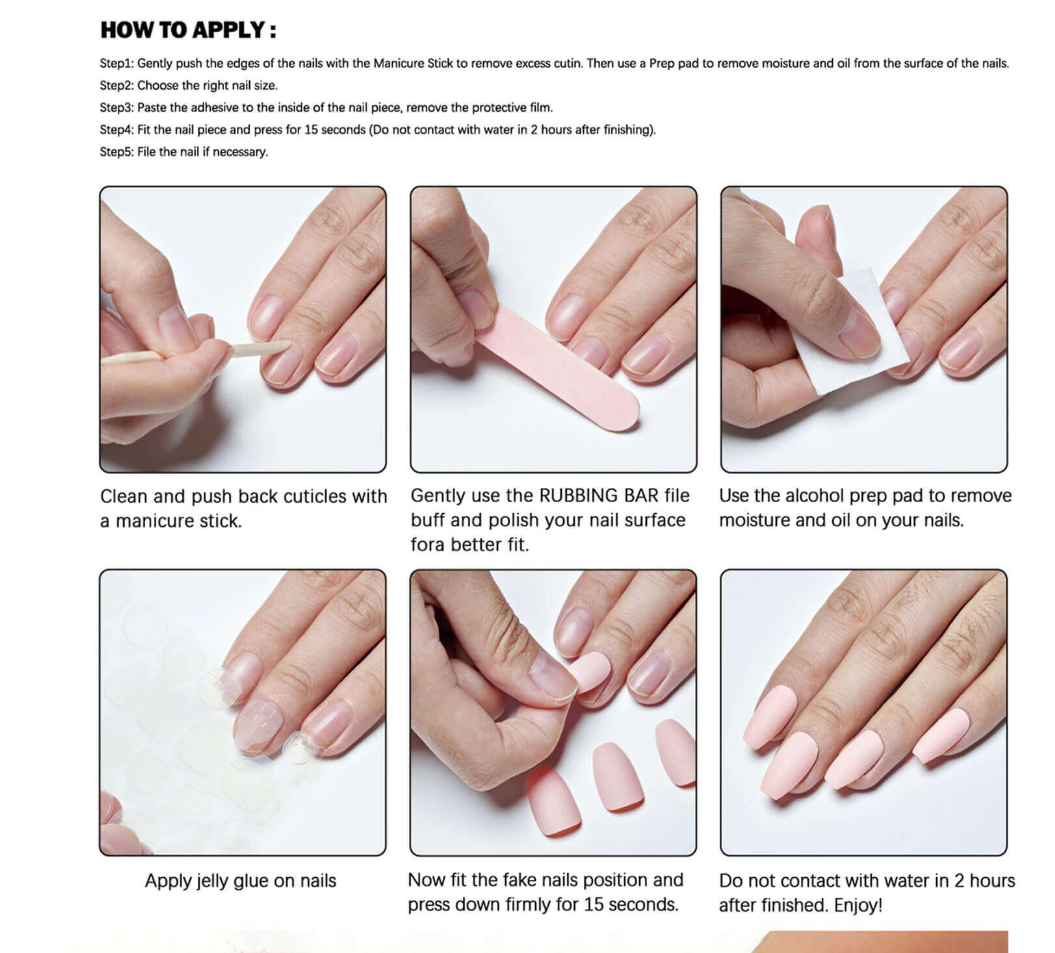 HOW TO APPLY :

Step1: Gently push the edges of the nails with the Manicure Stick to remove excess cutin. Then use a Prep pad to remove moisture and oil from the surface of the nails.
Step2: Choose the right nail size.
Step3: Paste the adhesive to the inside of the nail piece, remove the protective film.
Step4: Fit the nail piece and press for 15 seconds (Do not contact with water in 2 hours after finishing).
Step5: File the nail if necessary.

Clean and push back cuticles with a manicure stick.

Gently use the RUBBING BAR file buff and polish your nail surface fora better fit.

Use the alcohol prep pad to remove moisture and oil on your nails.

Apply jelly glue on nails

Now fit the fake nails position and press down firmly for 15 seconds.

Do not contact with water in 2 hours after finished. Enjoy!